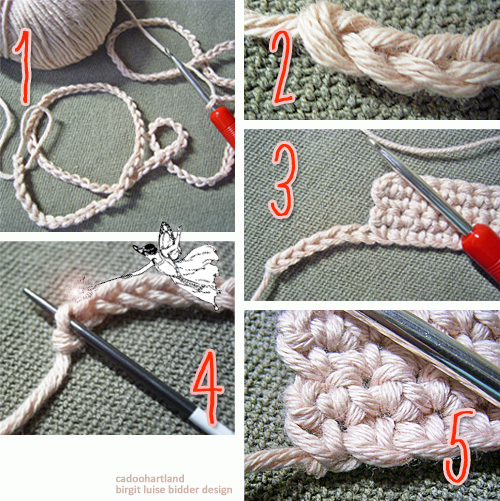 1

2

3

4

5

cadoohartland
birgit luise bidder design